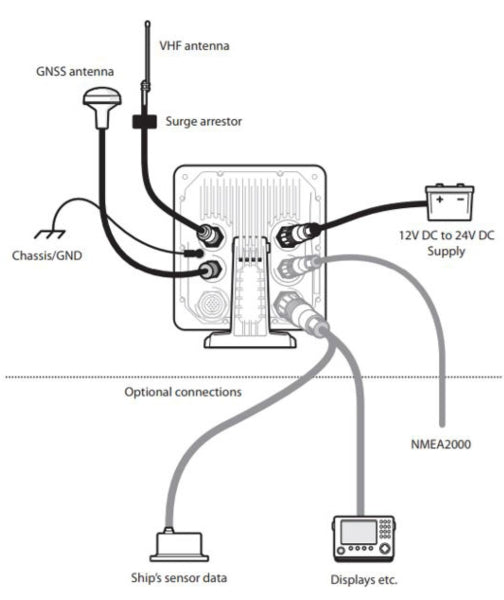 VHF antenna

GNSS antenna

Surge arrestor

Chassis/GND

12V DC to 24V DC Supply

Optional connections

NMEA2000

Ship's sensor data

Displays etc.