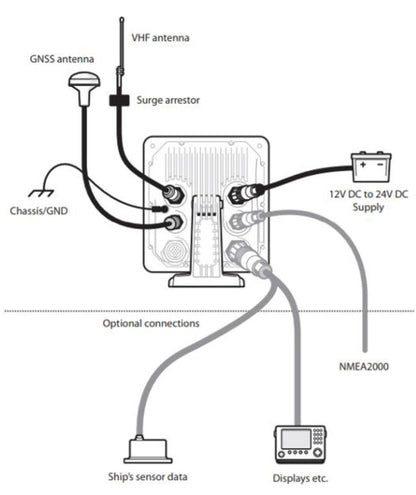 VHF antenna

GNSS antenna

Surge arrestor

Chassis/GND

12V DC to 24V DC Supply

Optional connections

NMEA2000

Ship's sensor data

Displays etc.