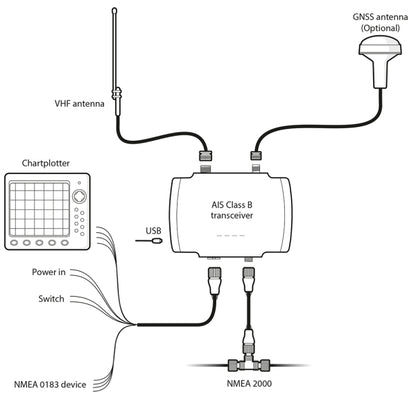 GNSS antenna
(Optional)

VHF antenna

Chartplotter

AIS Class B
transceiver

USB

Power in

Switch

NMEA 0183 device

NMEA 2000